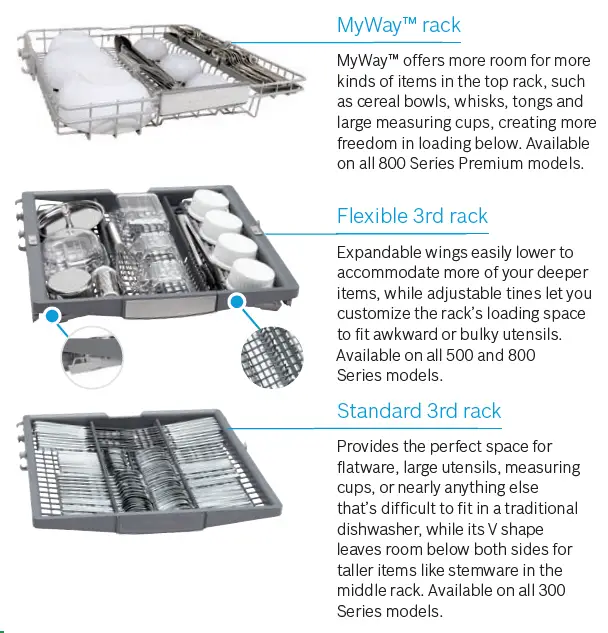 MyWay™ rack

MyWay™ offers more room for more kinds of items in the top rack, such as cereal bowls, whisks, tongs and large measuring cups, creating more freedom in loading below. Available on all 800 Series Premium models.

Flexible 3rd rack

Expandable wings easily lower to accommodate more of your deeper items, while adjustable tines let you customize the rack's loading space to fit awkward or bulky utensils. Available on all 500 and 800 Series models.

Standard 3rd rack

Provides the perfect space for flatware, large utensils, measuring cups, or nearly anything else that's difficult to fit in a traditional dishwasher, while its V shape leaves room below both sides for taller items like stemware in the middle rack. Available on all 300 Series models.