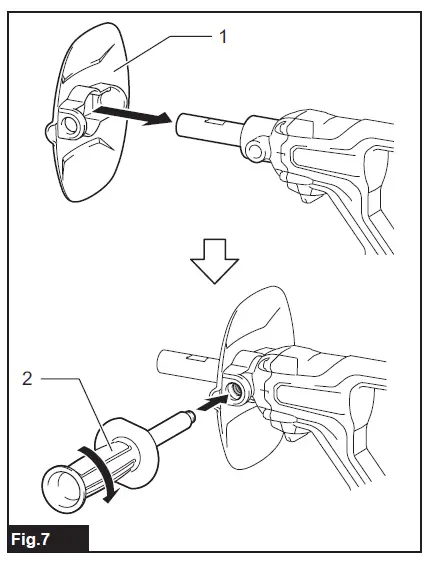 1

2

Fig.7