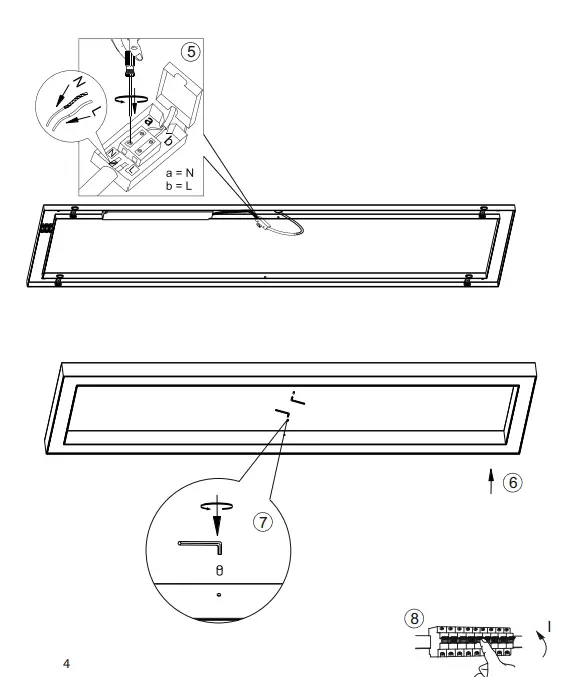 5
N
L
a
b
N
L
a = N
b = L
6
7
8
I
4