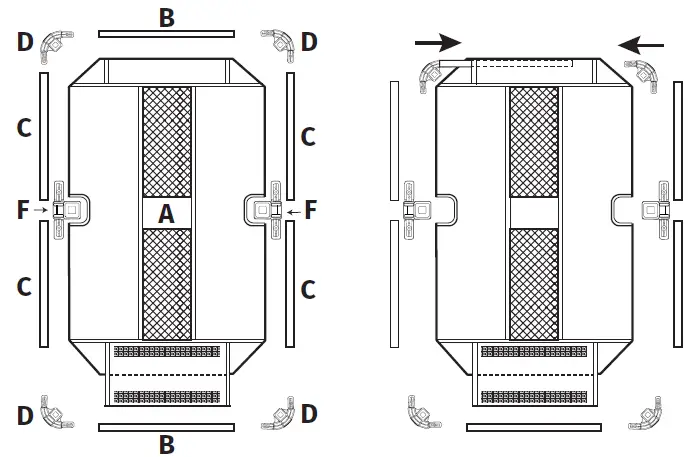 B
D
D
C
C
F
A
F
C
C
D
D
B