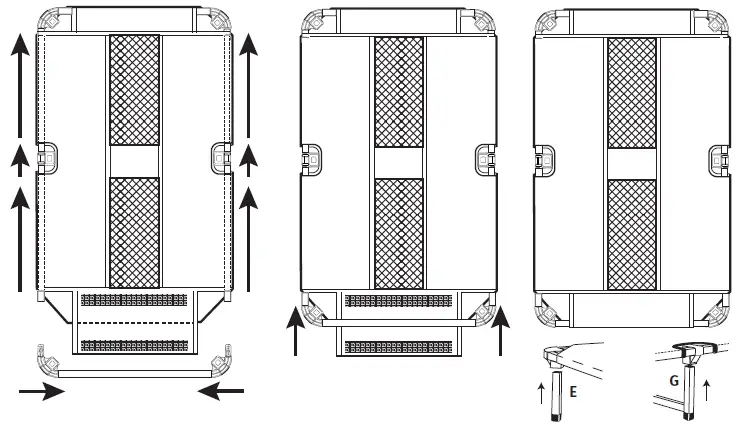 E

G