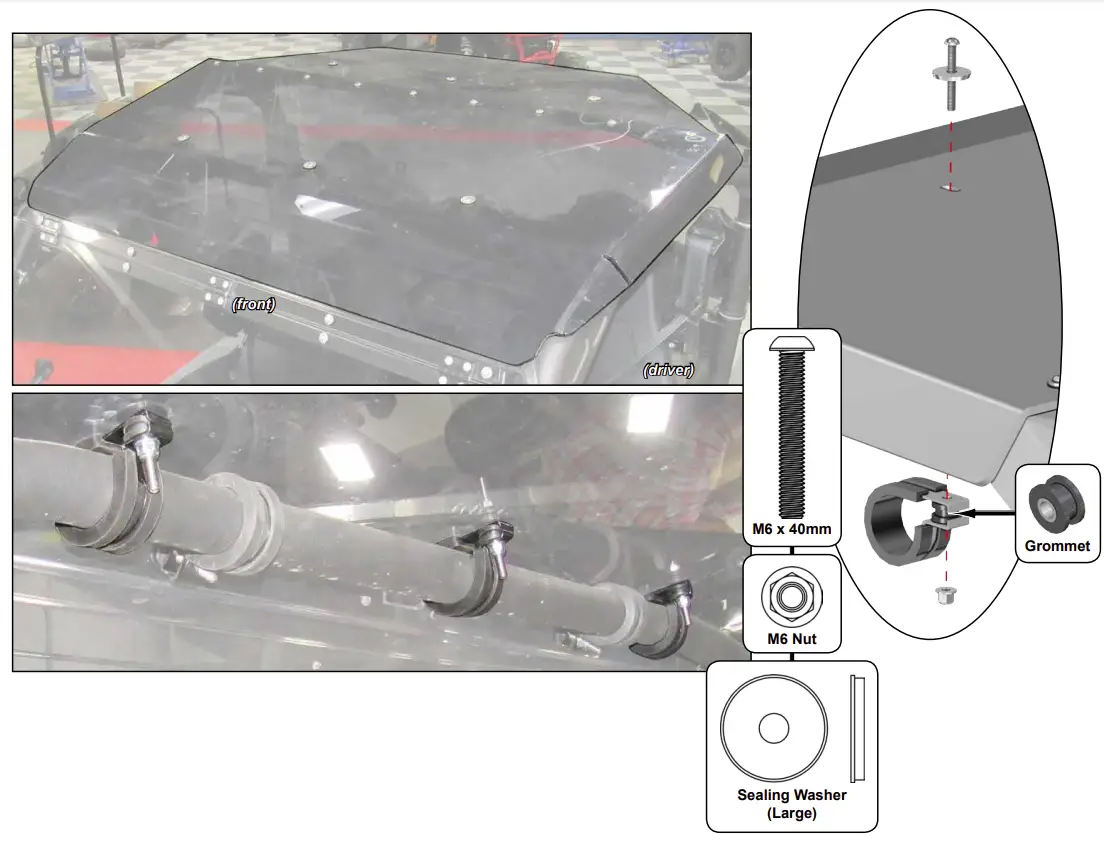 (front)

(driver)

M6 x 40mm

M6 Nut

Sealing Washer (Large)

Grommet