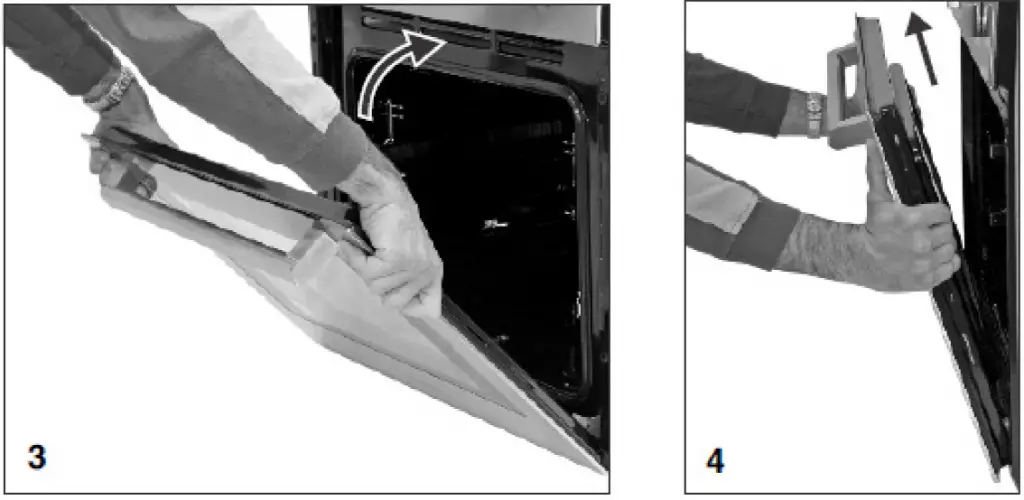 3

4