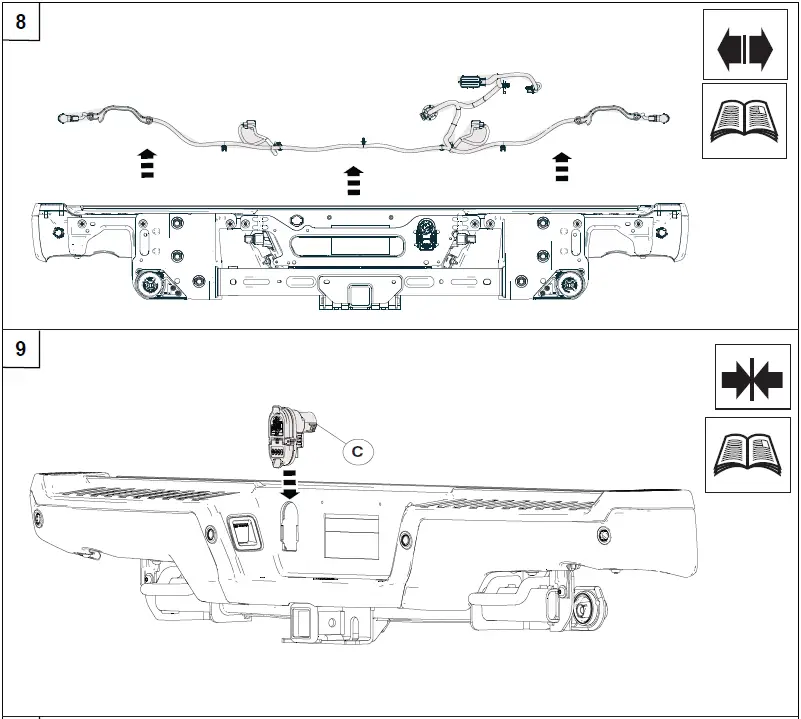 8

9

C