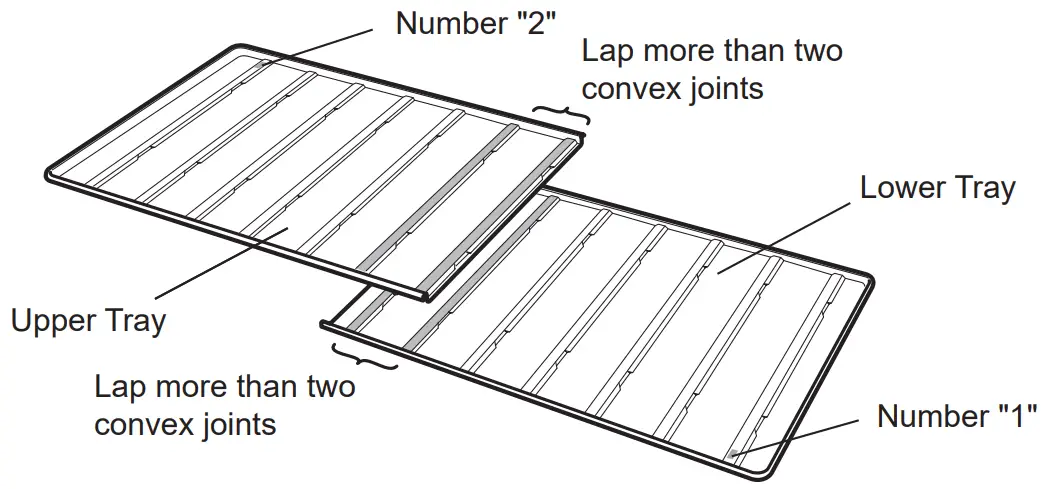 Number "2"

Lap more than two convex joints

Lower Tray

Upper Tray

Lap more than two convex joints

Number "1"