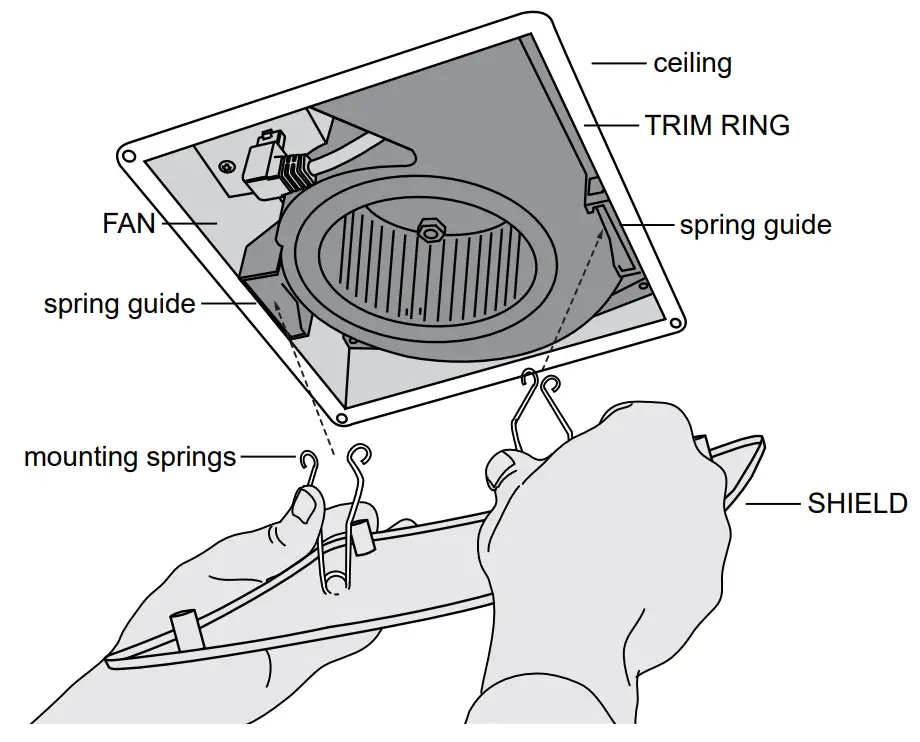 ceiling
TRIM RING
FAN
spring guide
spring guide
mounting springs
SHIELD