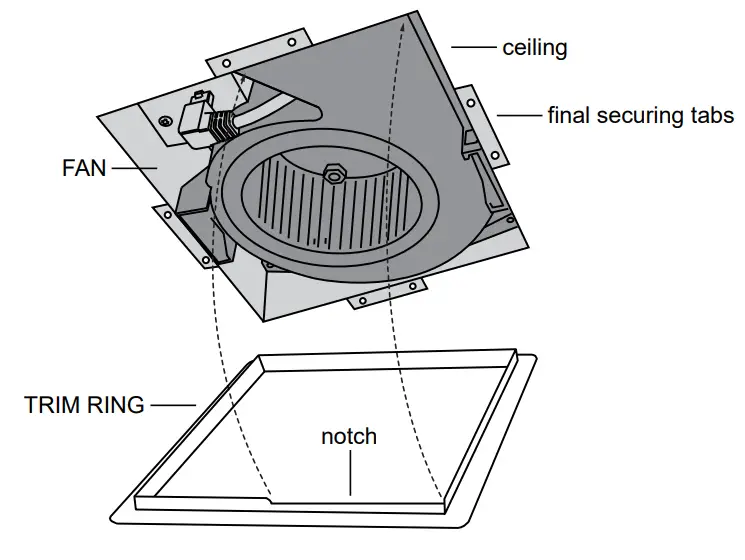 ceiling
final securing tabs
FAN
TRIM RING
notch