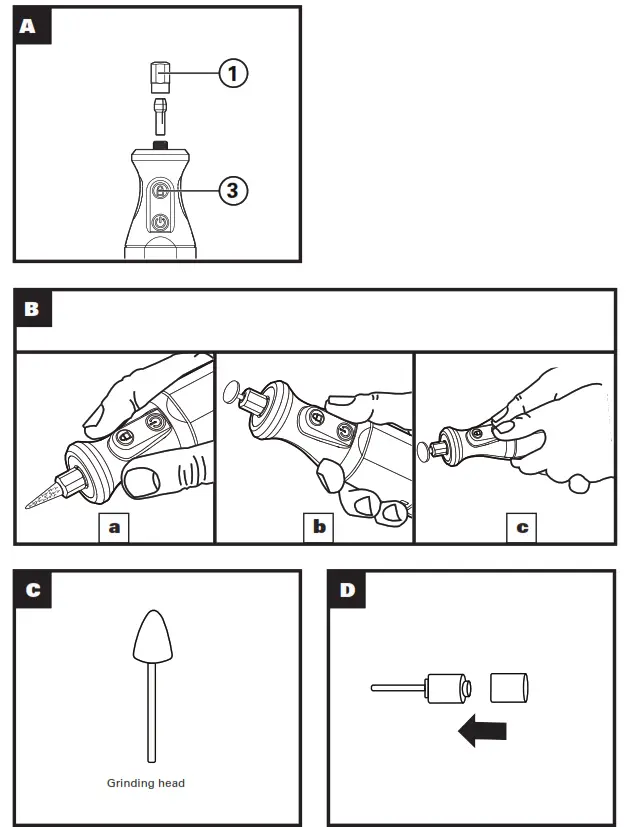 A

1

3

B

a

b

c

C

Grinding head

D