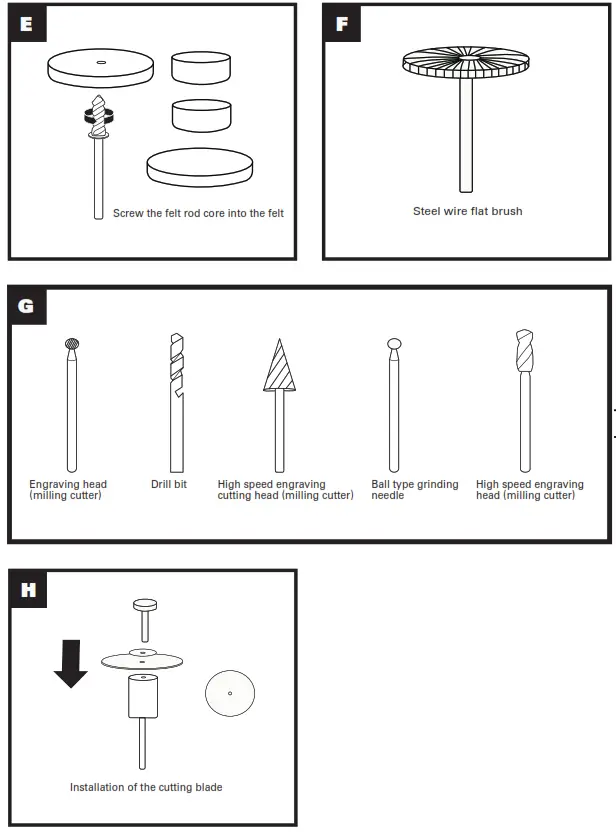 E

Screw the felt rod core into the felt

F

Steel wire flat brush

G

Engraving head (milling cutter)

Drill bit

High speed engraving cutting head (milling cutter)

Ball type grinding needle

High speed engraving head (milling cutter)

H

Installation of the cutting blade