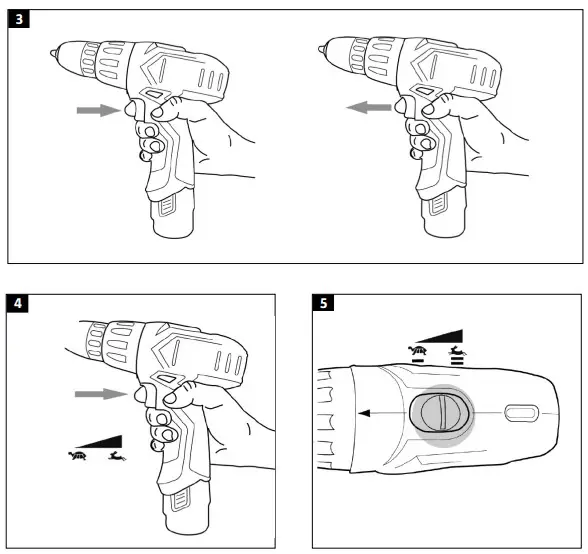 3

4

5