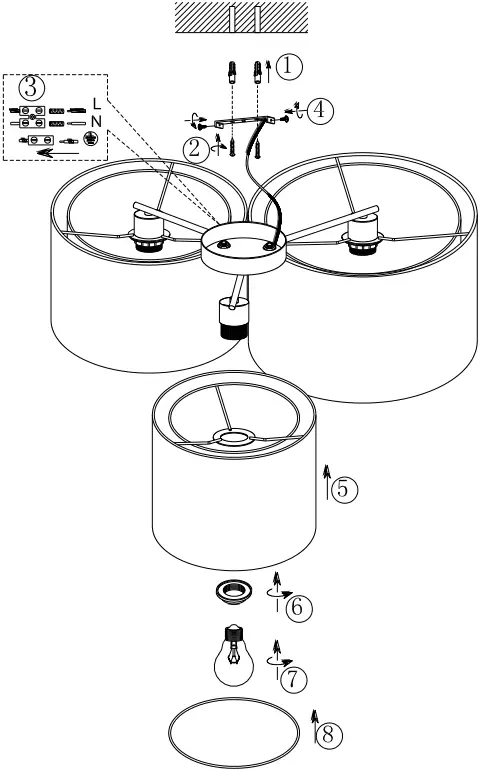 ①
③
L
N
④
②
⑤
⑥
⑦
⑧