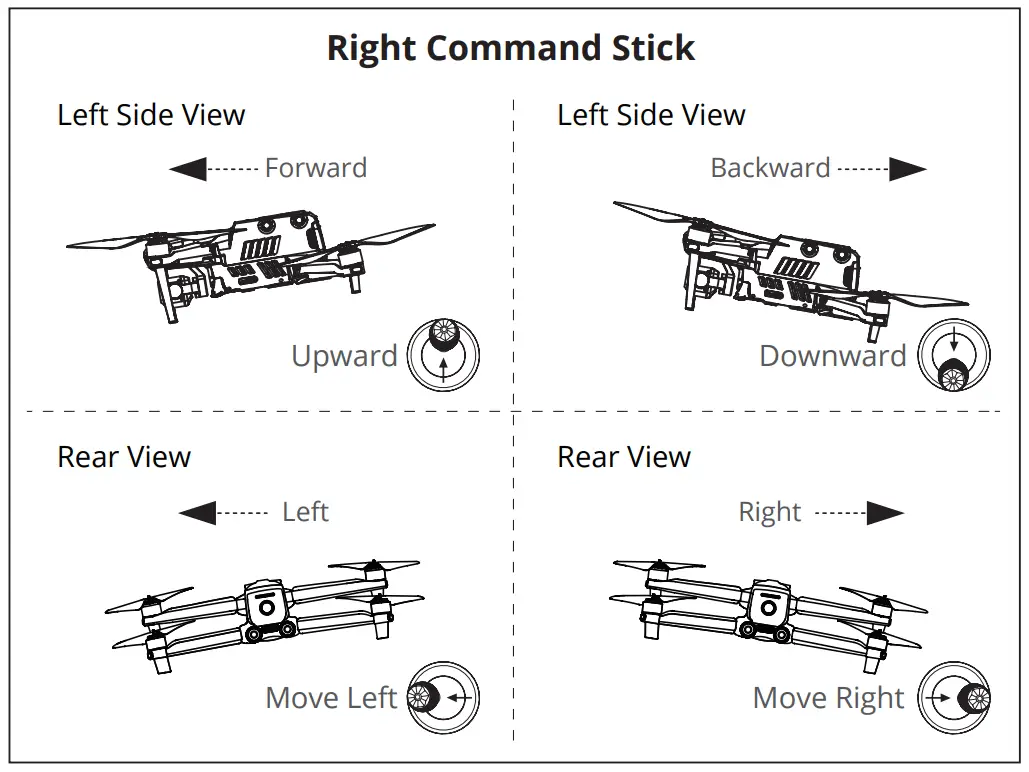 Right Command Stick

Left Side View

Forward

Upward

Left Side View

Backward

Downward

Rear View

Left

Move Left

Rear View

Right

Move Right