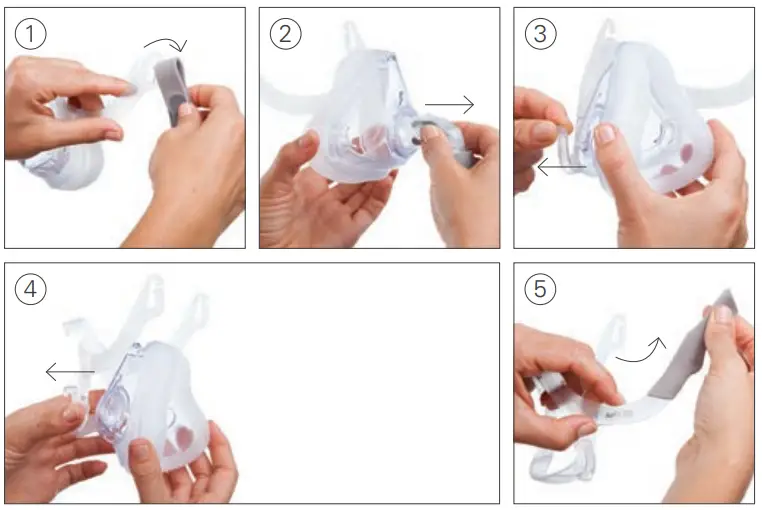 1

2

3

4

5