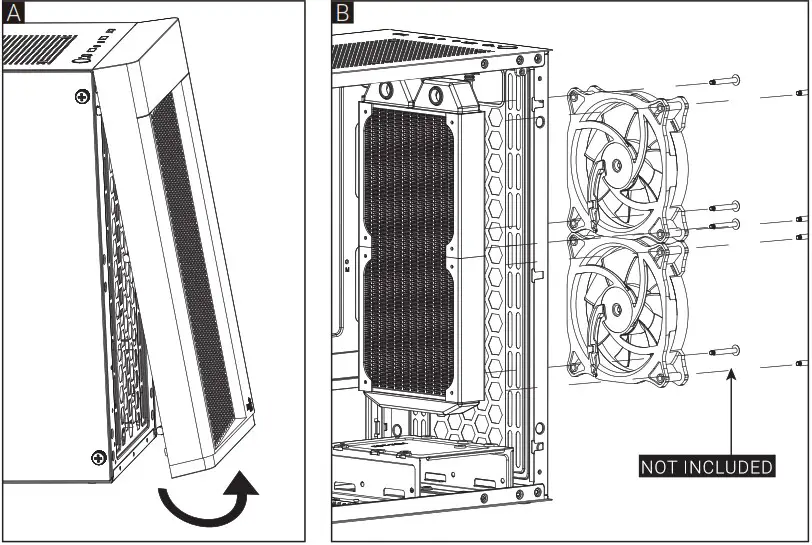 A

B

NOT INCLUDED