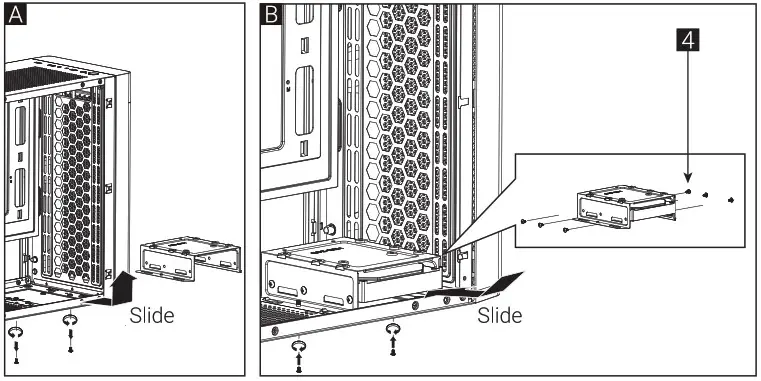 A

Slide

B

4

Slide