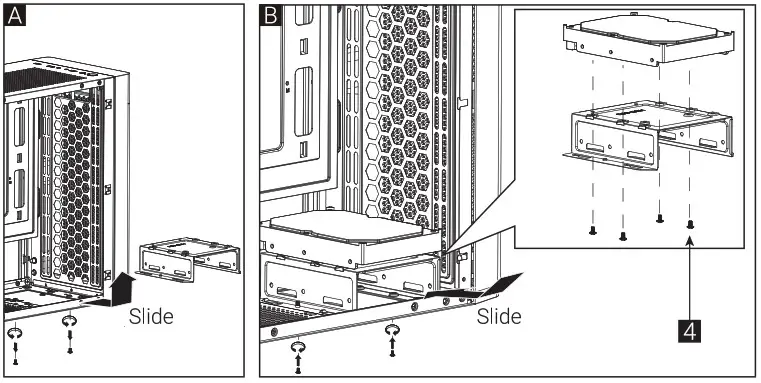 A

Slide

B

Slide

4