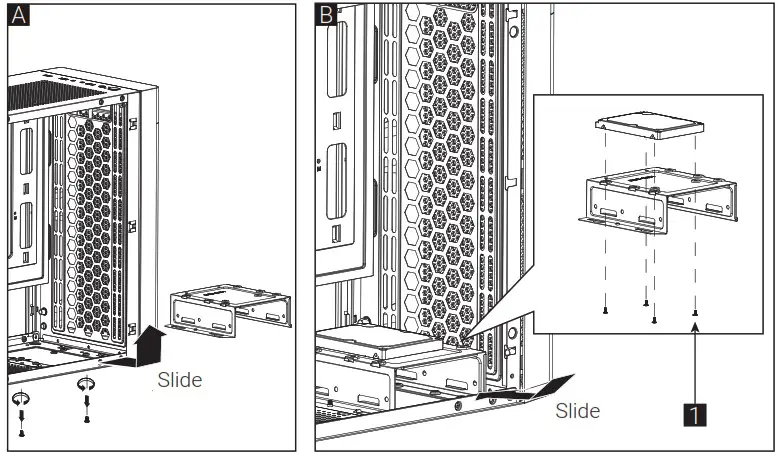 A

Slide

B

Slide

1