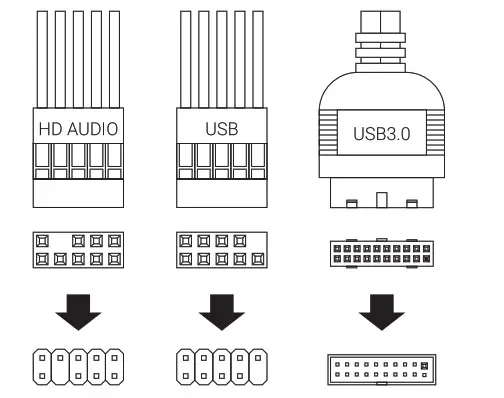 HD AUDIO

USB

USB3.0