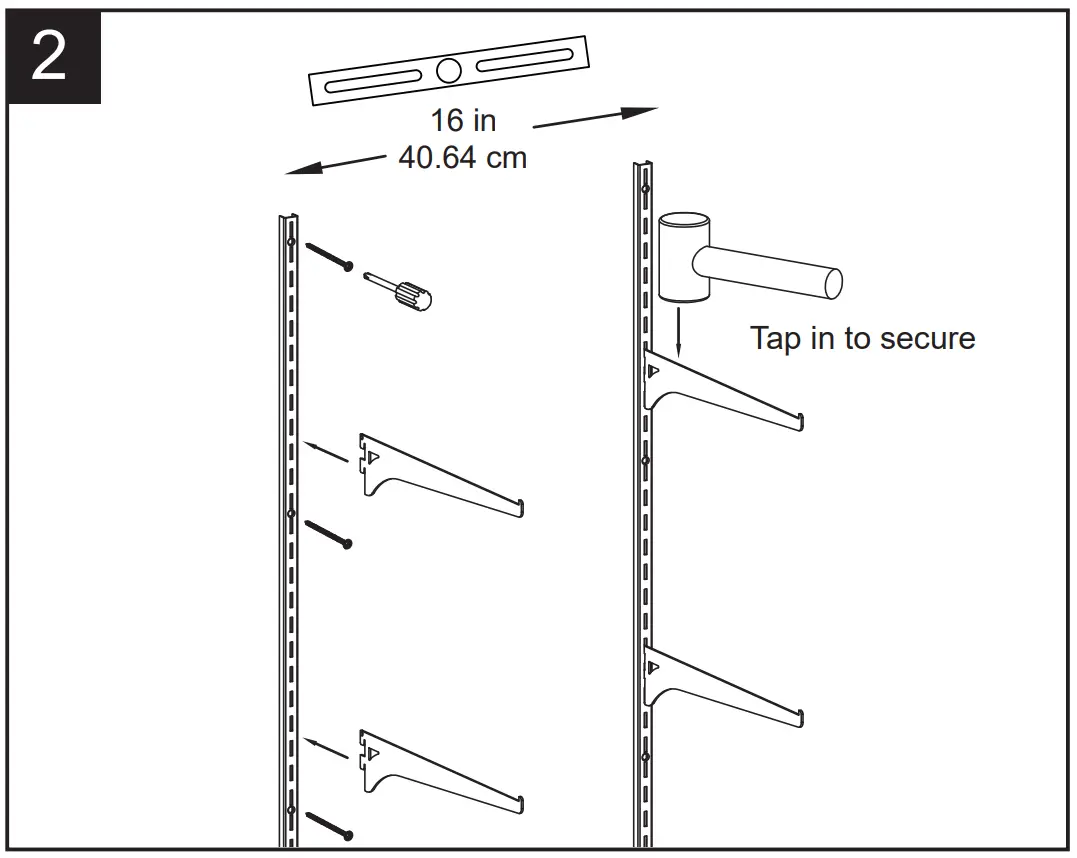 2

16 in
40.64 cm

Tap in to secure