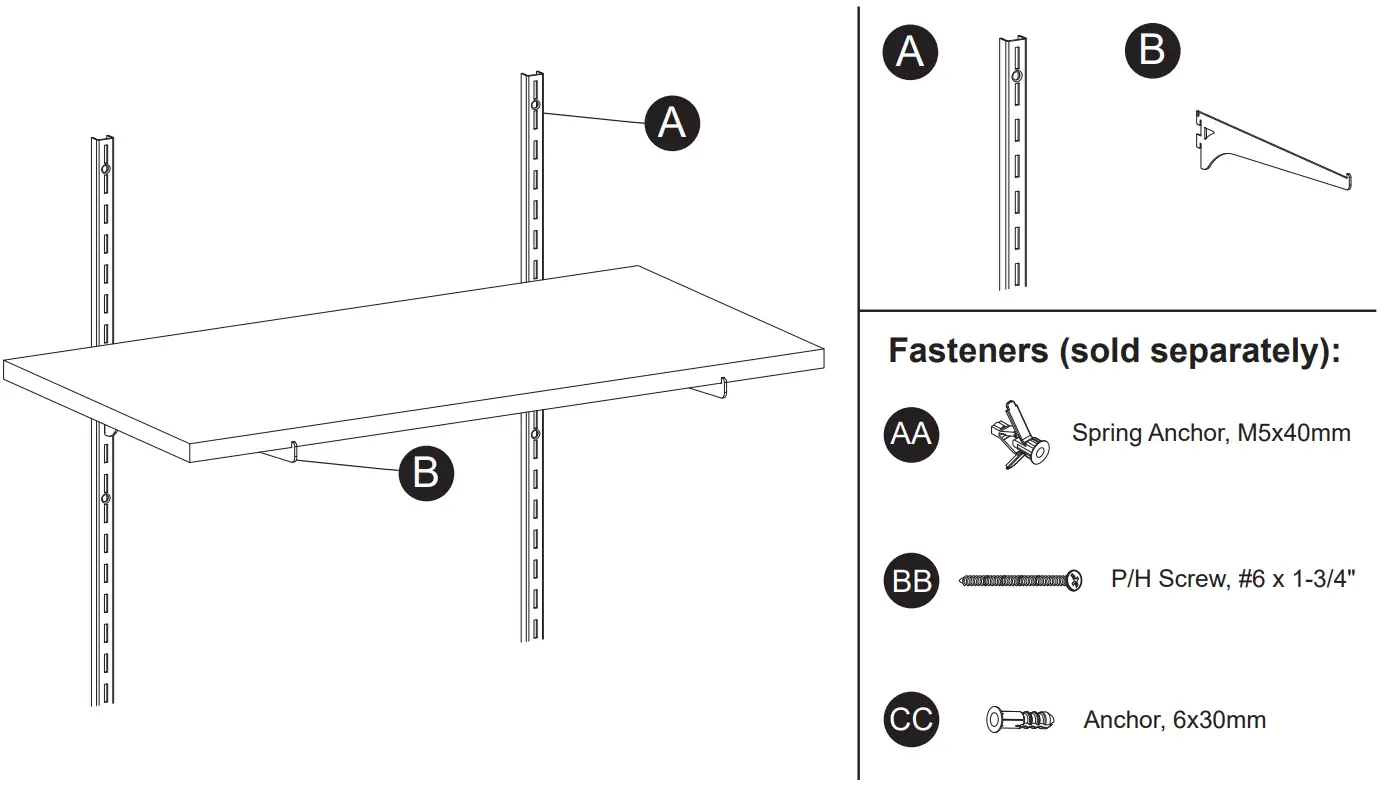 A

B

A

B

Fasteners (sold separately):

AA Spring Anchor, M5x40mm

BB P/H Screw, #6 x 1-3/4"

CC Anchor, 6x30mm