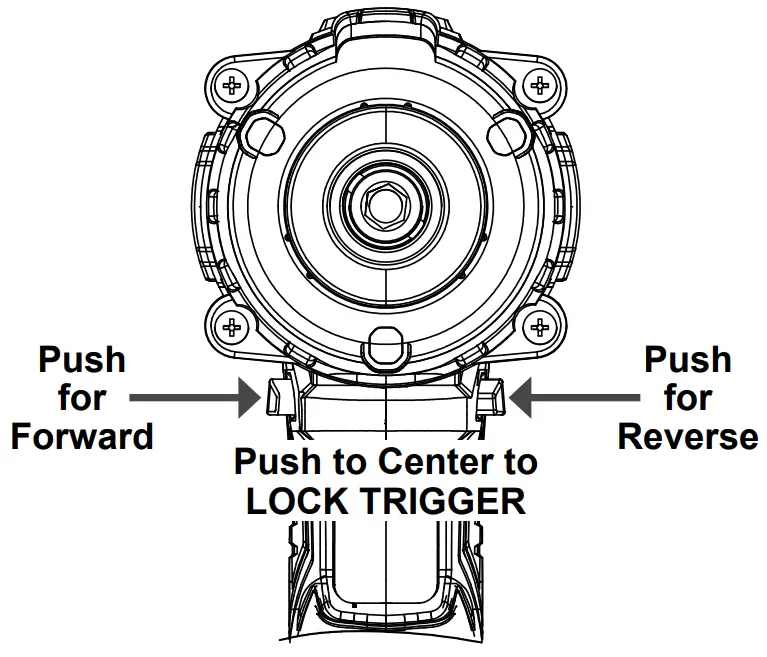 Push for Forward

Push for Reverse

Push to Center to LOCK TRIGGER