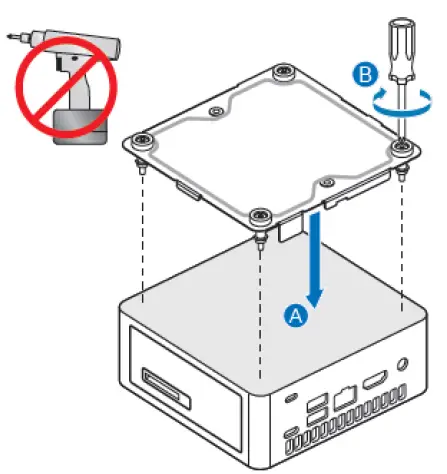 B

A