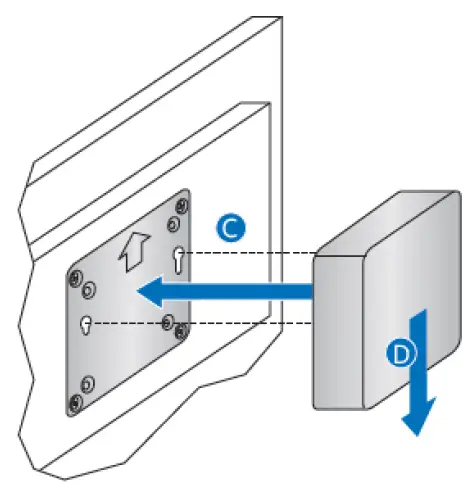 C
D