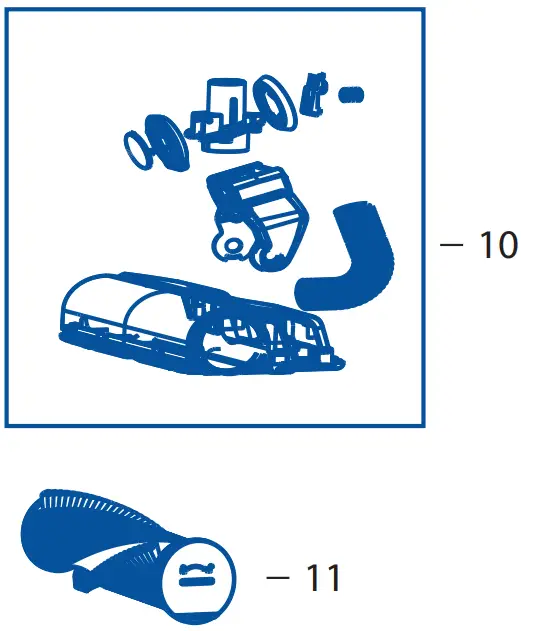 — 10

— 11