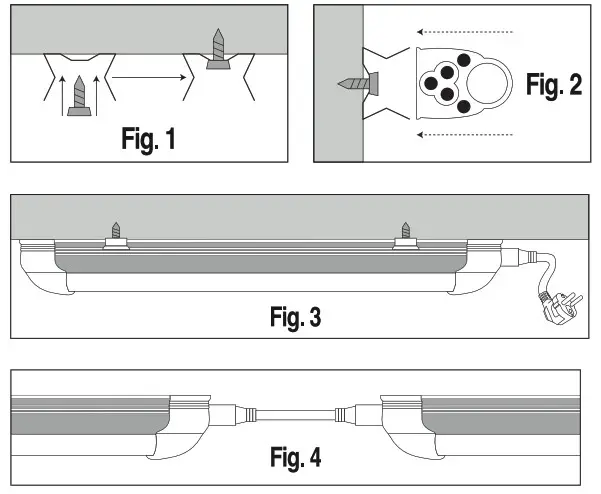 Fig. 1

Fig. 2

Fig. 3

Fig. 4