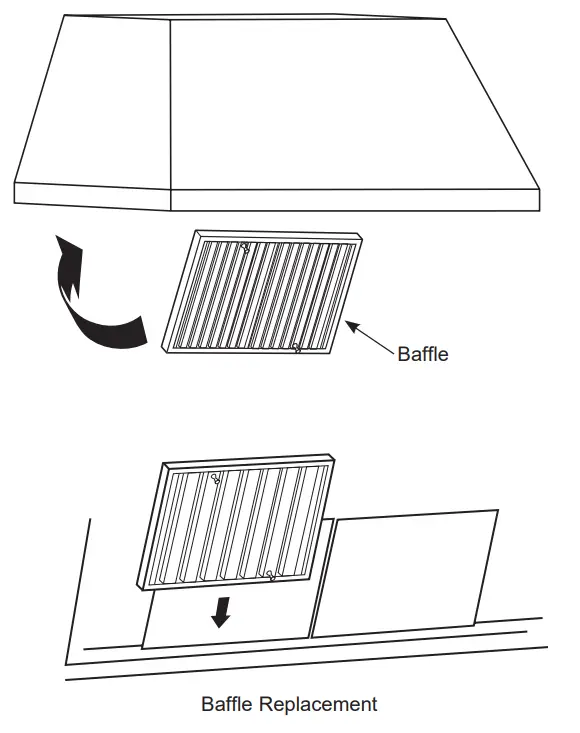 Baffle

Baffle Replacement