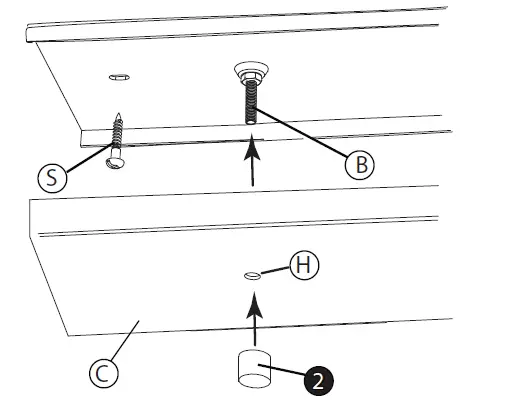 S
B
H
C
2