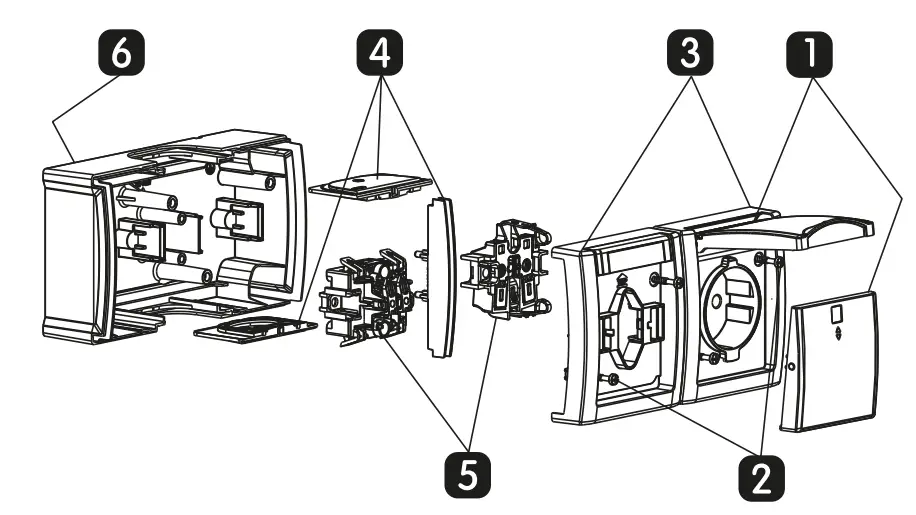 6
4
3
1
5
2