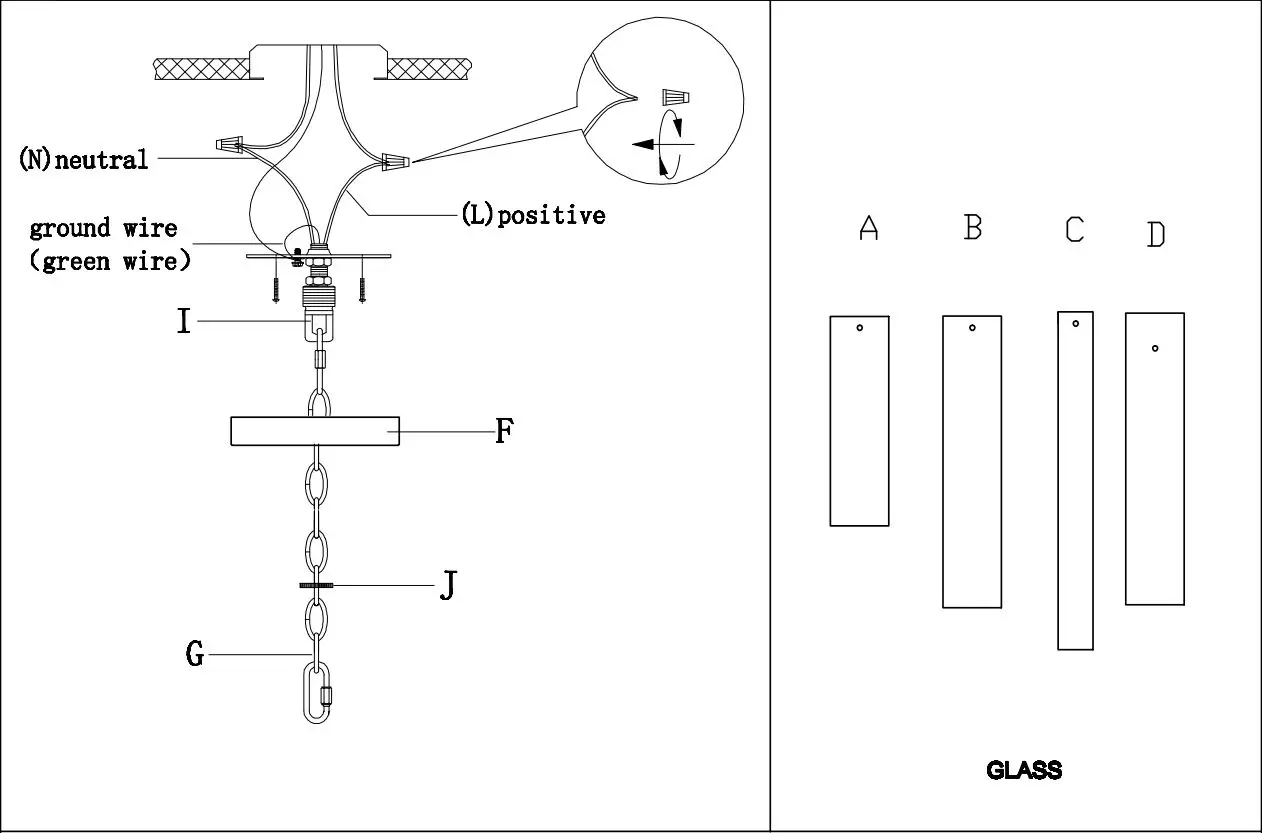 (N)neutral
(L)positive
ground wire
(green wire)
I
F
J
G

A
B
C
D

GLASS