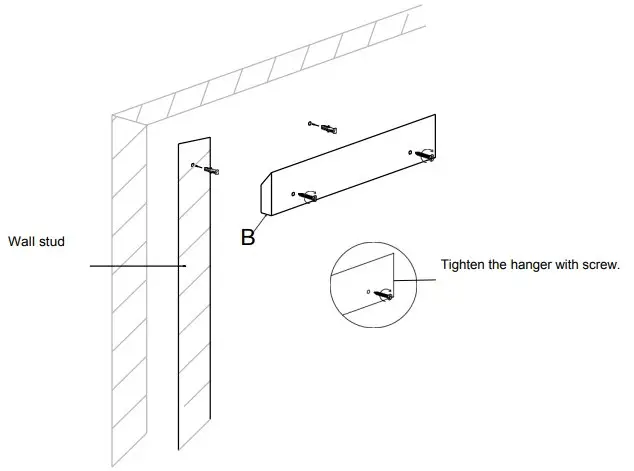 Wall stud

B

Tighten the hanger with screw.