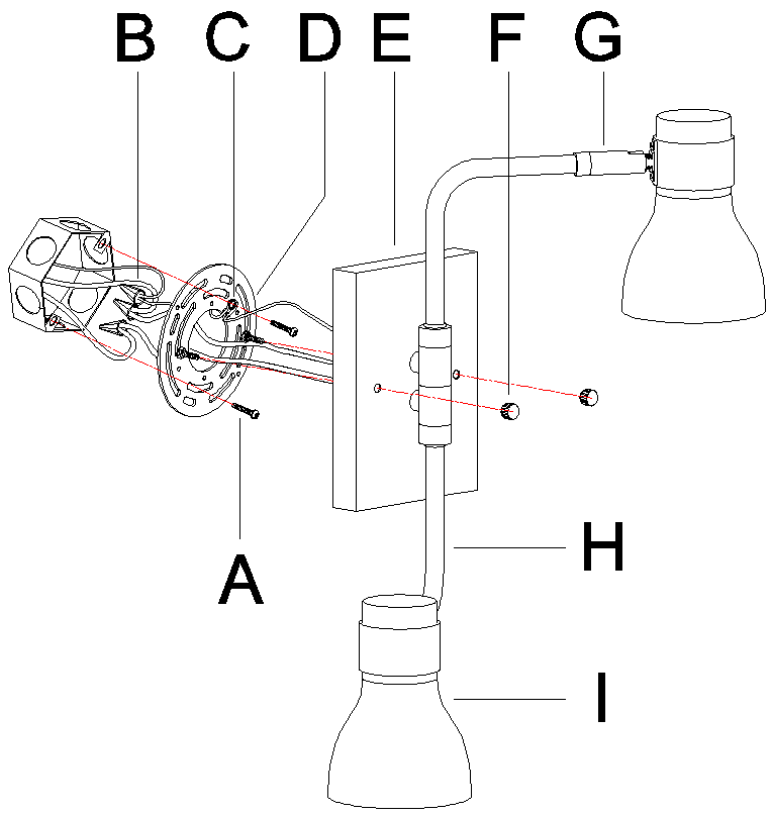 B C D E F G

A

H

I