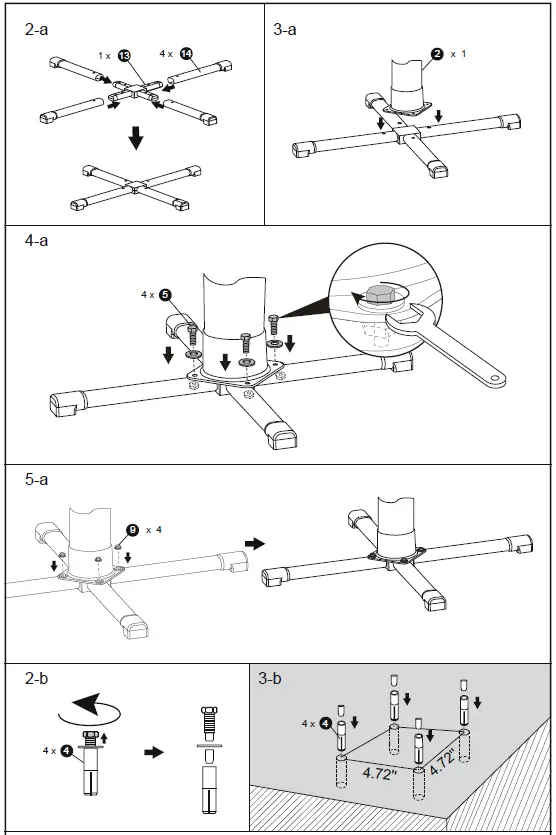 2-a

1 x 13

4 x 14

3-a

2 x 1

4-a

4 x 5

5-a

9 x 4

2-b

4 x 4

3-b

4 x 4

4.72"

4.72"