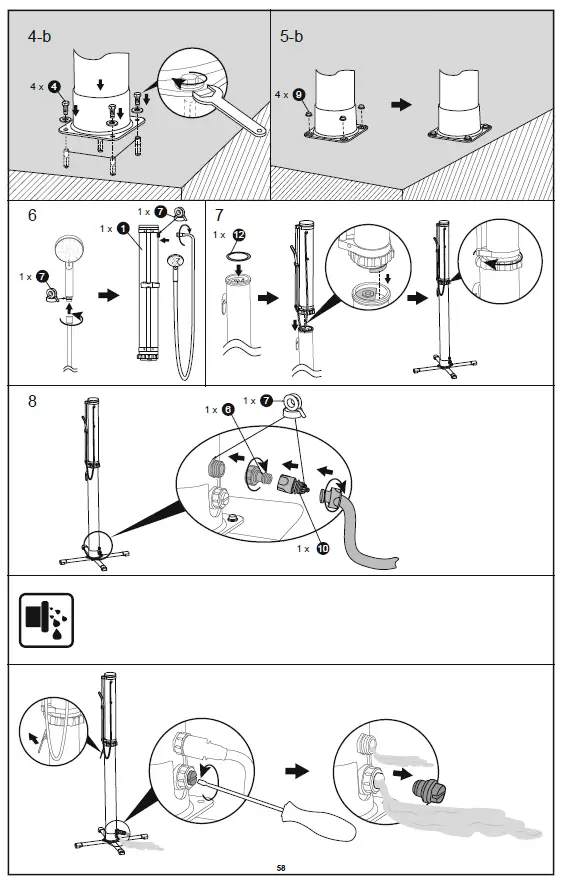 4-b

4 x 4

5-b

4 x 9

6

1 x 7

1 x 1

1 x 7

7

1 x 12

8

1 x 6

1 x 7

1 x 10

58