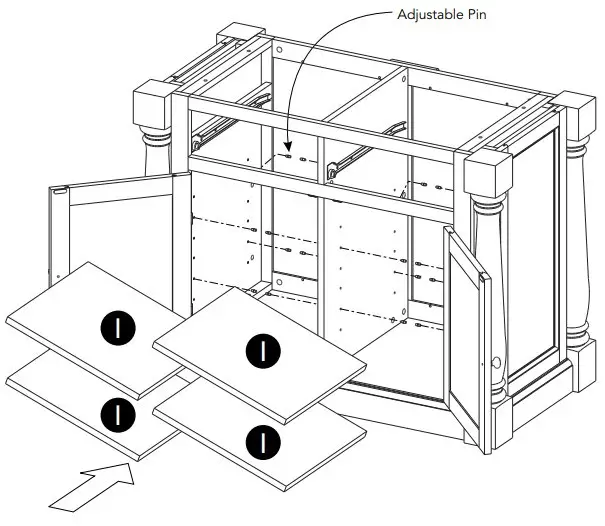 Adjustable Pin

I

I

I

I