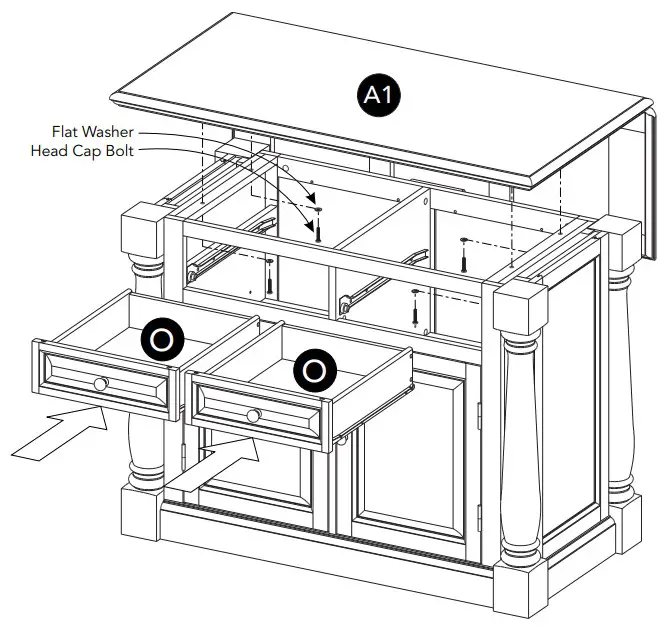 A1

Flat Washer
Head Cap Bolt

O

O