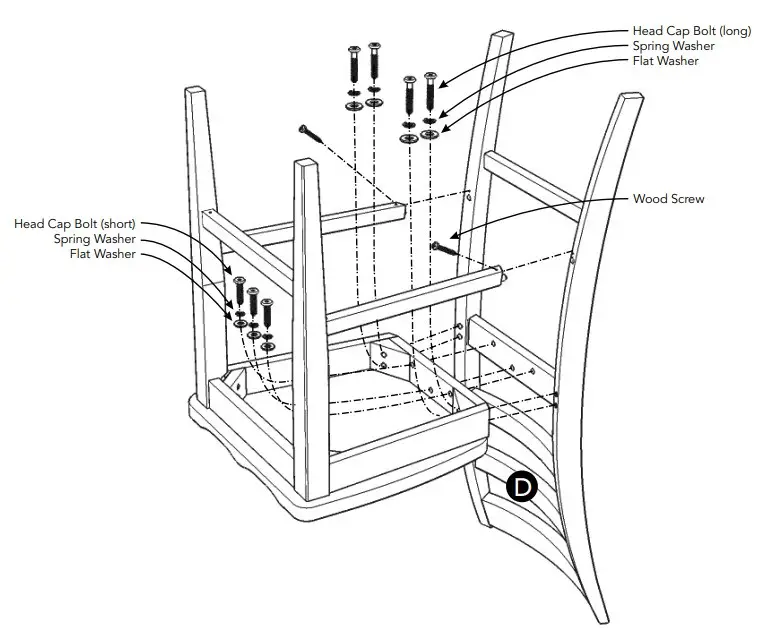 Head Cap Bolt (long)
Spring Washer
Flat Washer

Wood Screw

Head Cap Bolt (short)
Spring Washer
Flat Washer

D