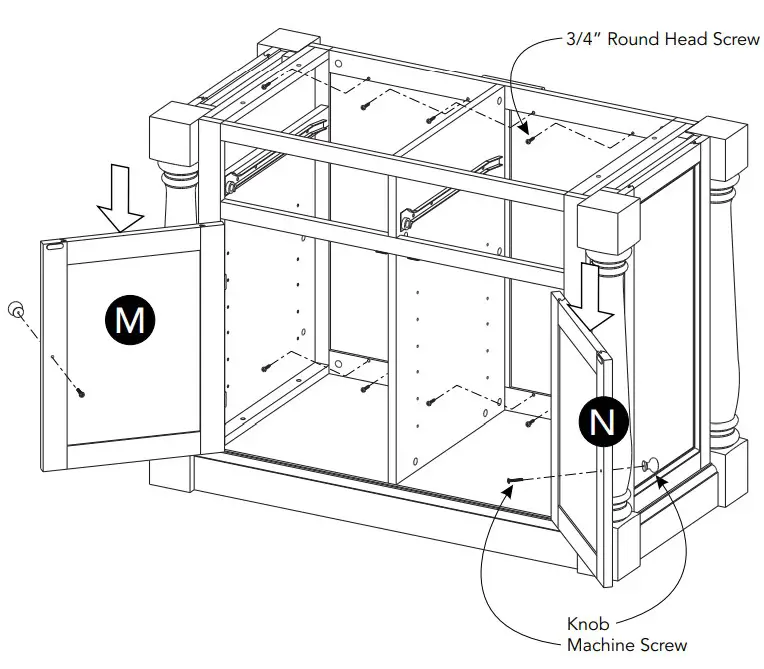 3/4" Round Head Screw

M

N

Knob
Machine Screw