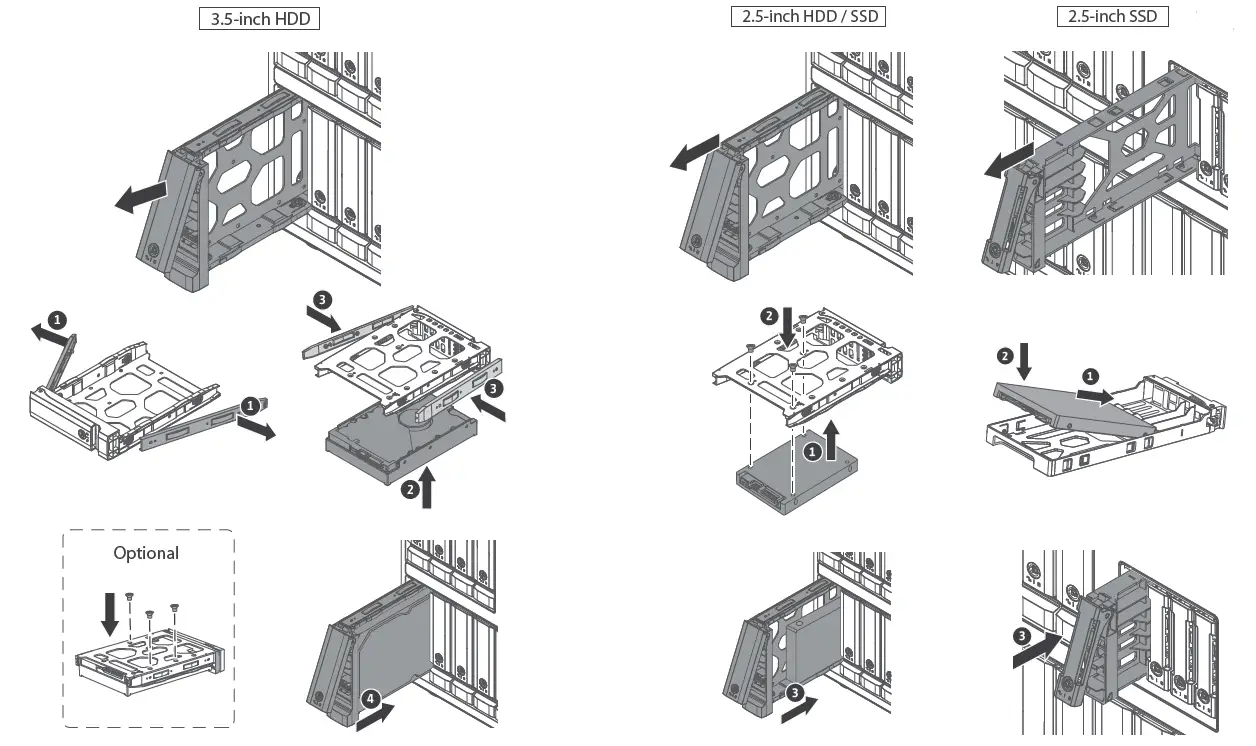 3.5-inch HDD

1
1
3
3
2

Optional

4

2.5-inch HDD / SSD

2
1

3

2.5-inch SSD

2
1

3