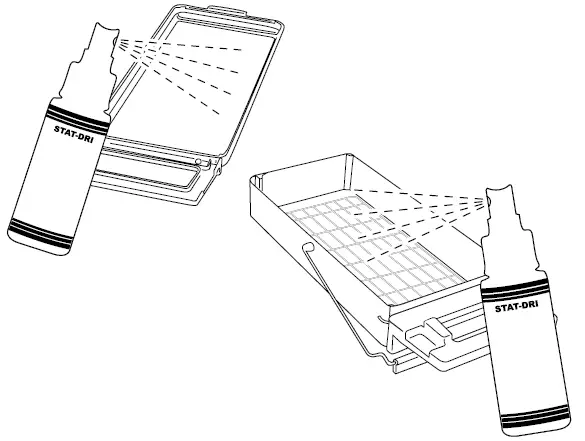 STAT-DRI

STAT-DRI