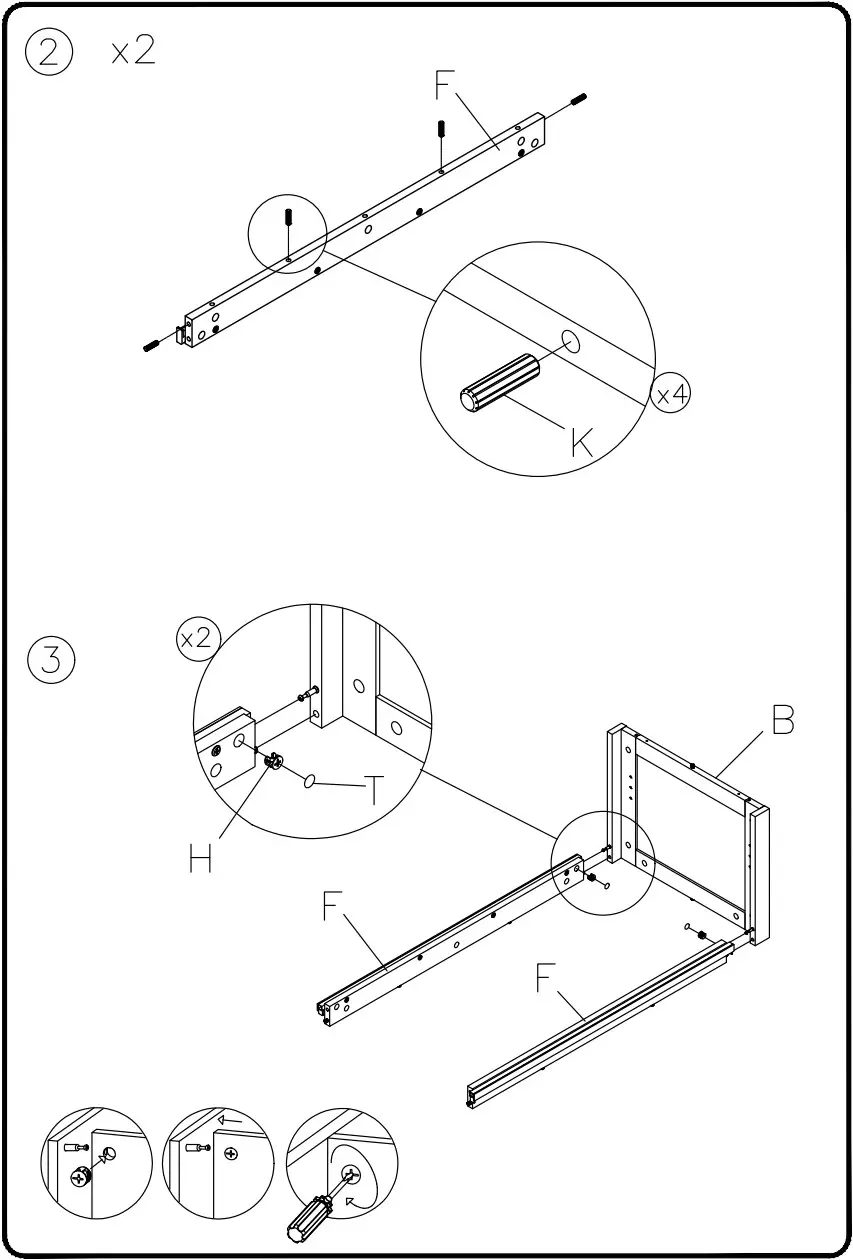 2 x2

F

x4

K

3

x2

T

H

B

F

F