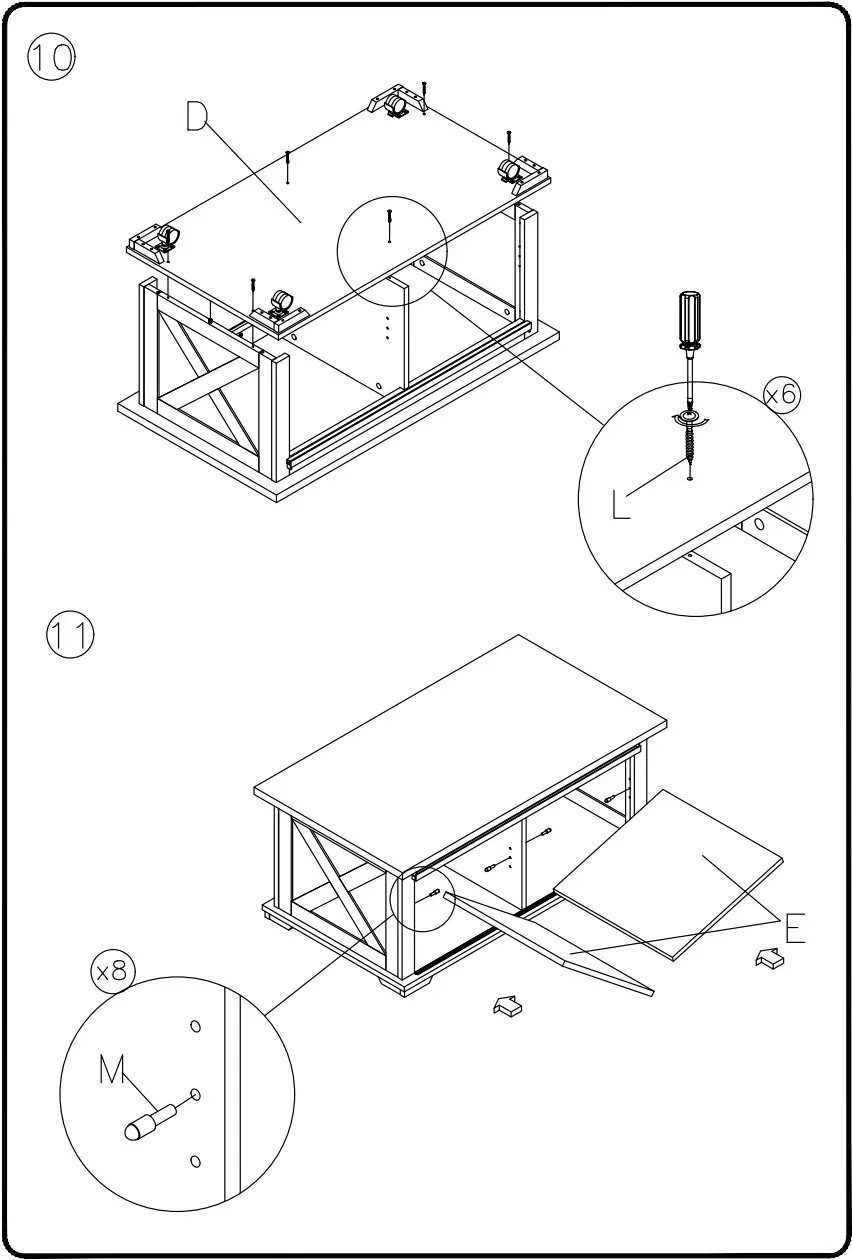 10

D

x6

L

11

E

x8

M