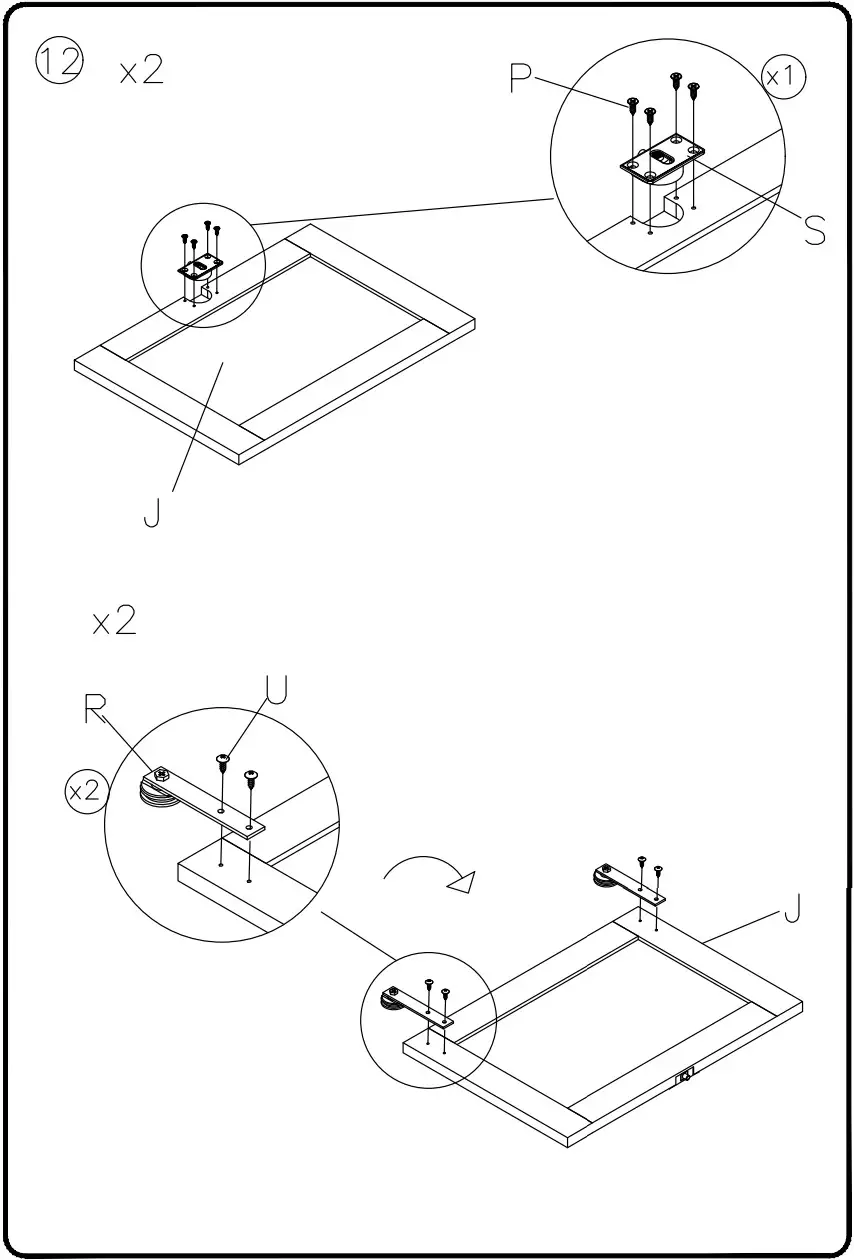 12 x2

P

x1

S

J

x2

R

U

x2

J