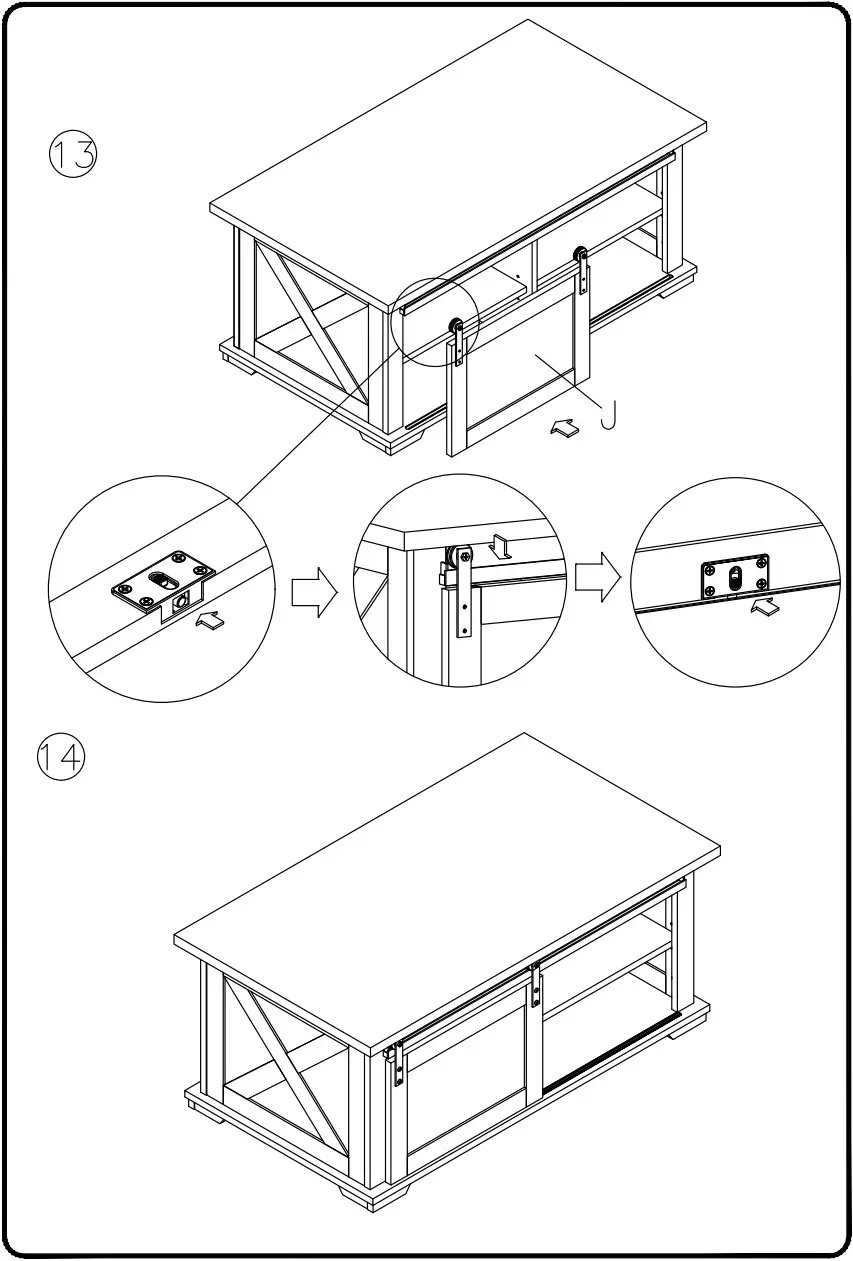 13

J

14