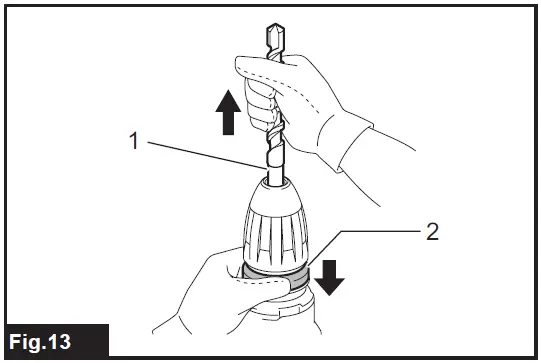 1

2

Fig.13