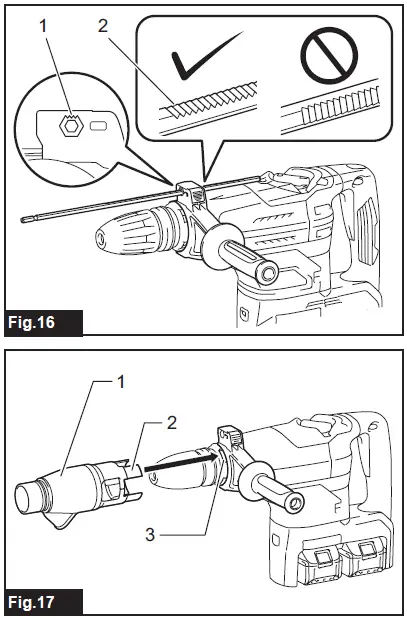 1

2

Fig.16

1

2

3

Fig.17