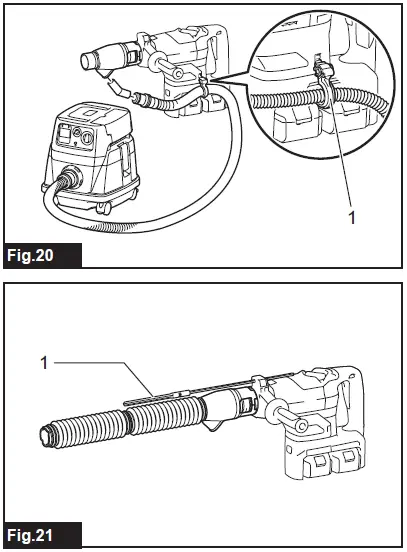 1

Fig.20

1

Fig.21